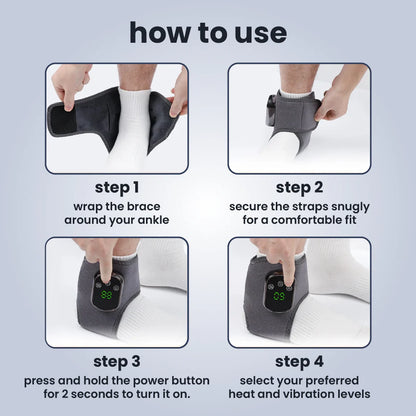 how to use

step 1
wrap the brace around your ankle

step 2
secure the straps snugly for a comfortable fit

88

step 3
press and hold the power button for 2 seconds to turn it on.

09

step 4
select your preferred heat and vibration levels