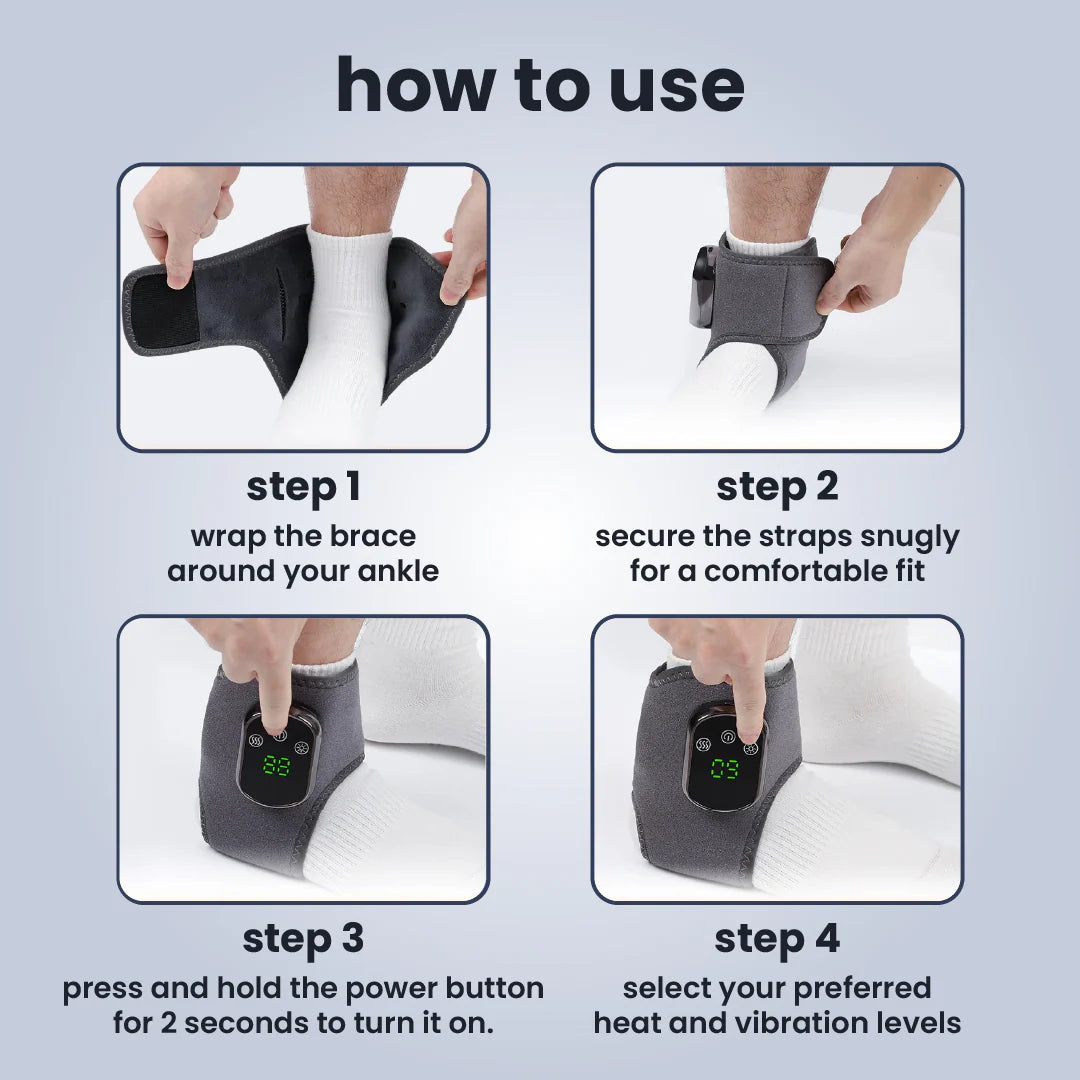 how to use

step 1
wrap the brace around your ankle

step 2
secure the straps snugly for a comfortable fit

88

step 3
press and hold the power button for 2 seconds to turn it on.

09

step 4
select your preferred heat and vibration levels